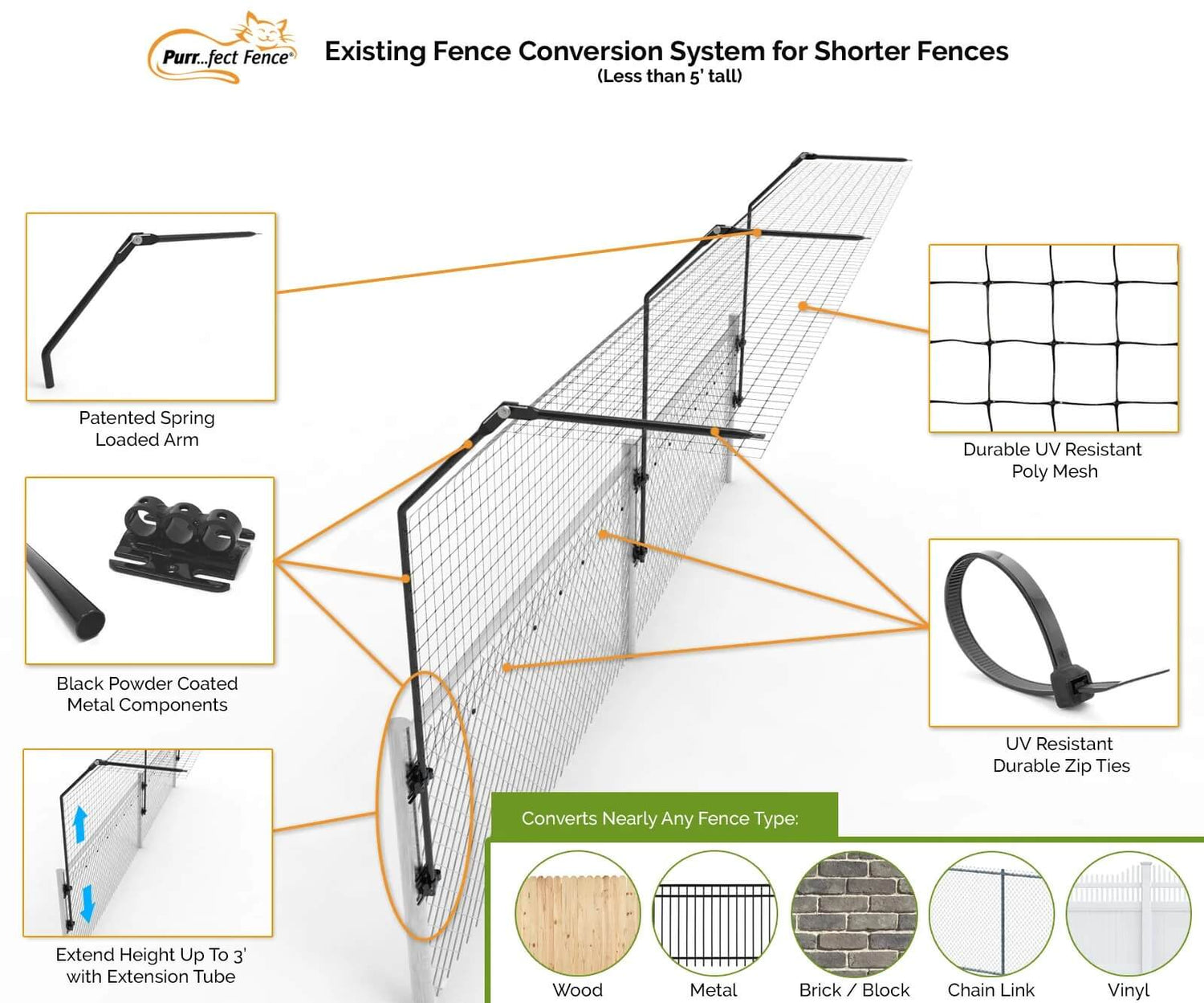 Purr...fect Fence®

Existing Fence Conversion System for Shorter Fences
(Less than 5' tall)

Patented Spring Loaded Arm

Black Powder Coated Metal Components

Extend Height Up To 3' with Extension Tube

Durable UV Resistant Poly Mesh

UV Resistant Durable Zip Ties

Converts Nearly Any Fence Type:

Wood

Metal

Brick / Block

Chain Link

Vinyl