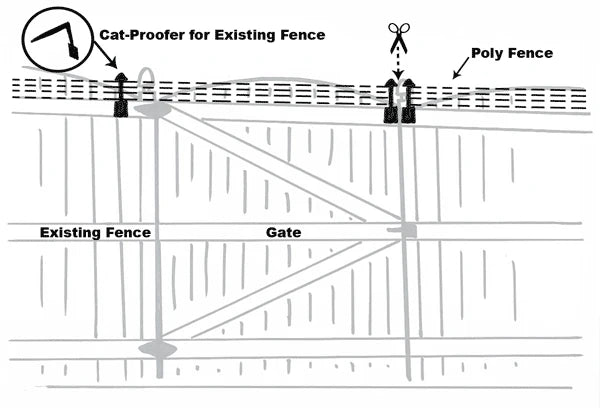 Cat-Proofer for Existing Fence

Poly Fence

Existing Fence

Gate