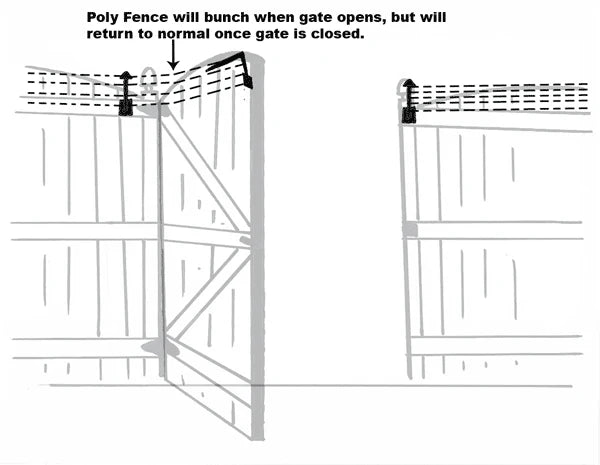 Poly Fence will bunch when gate opens, but will return to normal once gate is closed.