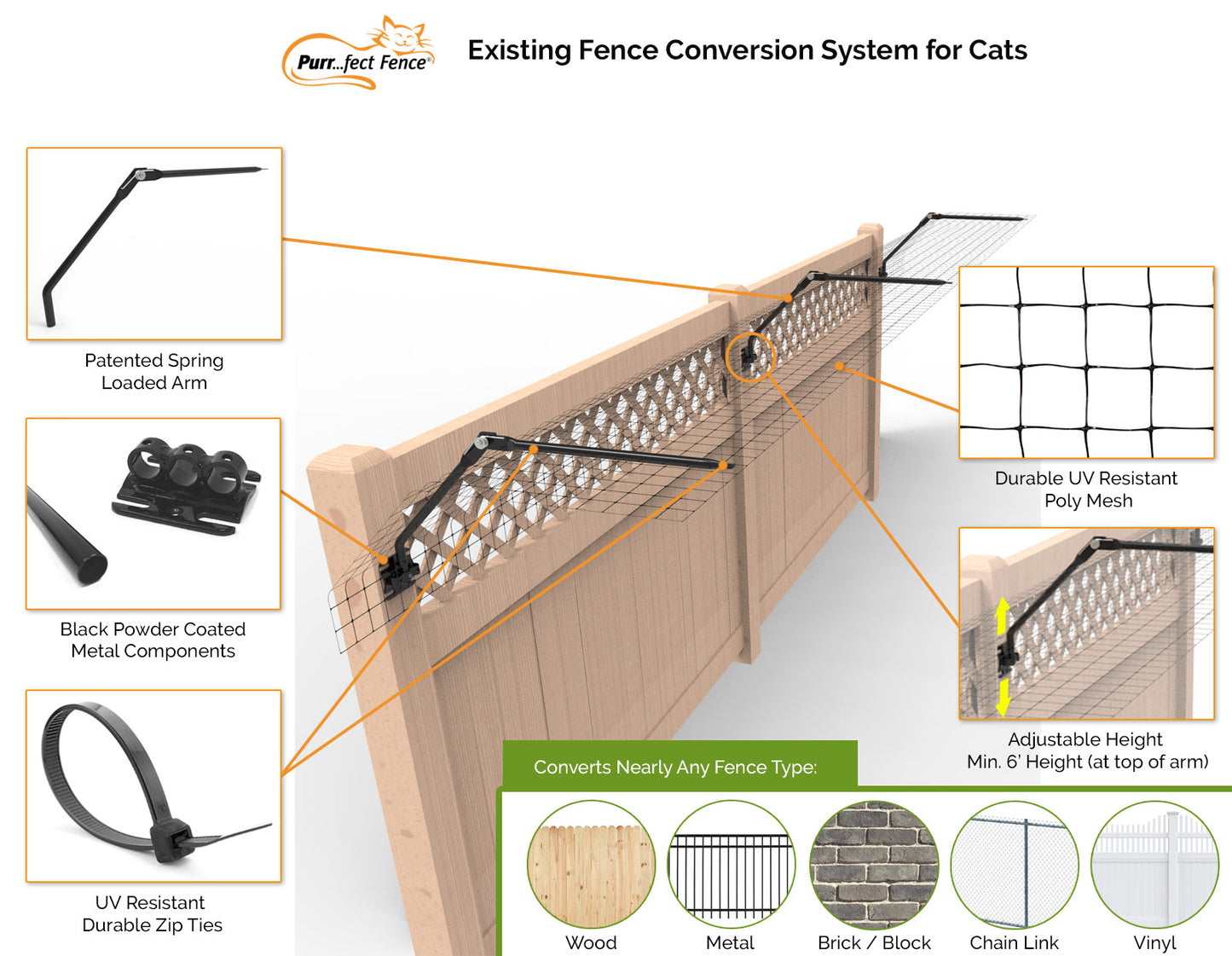 Purr...fect Fence®

Existing Fence Conversion System for Cats

Patented Spring Loaded Arm

Black Powder Coated Metal Components

UV Resistant Durable Zip Ties

Durable UV Resistant Poly Mesh

Adjustable Height
Min. 6' Height (at top of arm)

Converts Nearly Any Fence Type:

Wood

Metal

Brick / Block

Chain Link

Vinyl