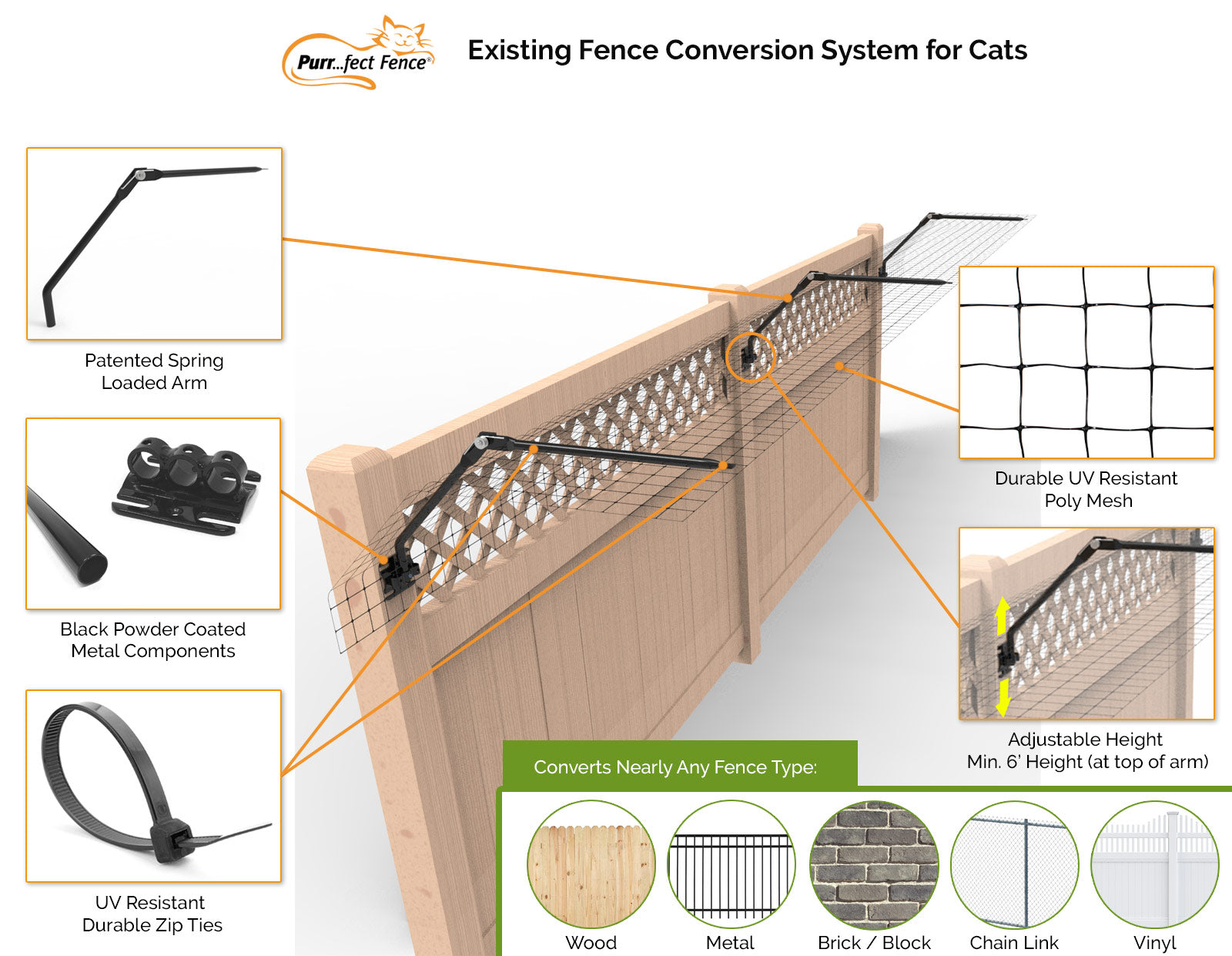 Purr...fect Fence®

Existing Fence Conversion System for Cats

Patented Spring Loaded Arm

Black Powder Coated Metal Components

UV Resistant Durable Zip Ties

Durable UV Resistant Poly Mesh

Adjustable Height
Min. 6' Height (at top of arm)

Converts Nearly Any Fence Type:

Wood

Metal

Brick / Block

Chain Link

Vinyl